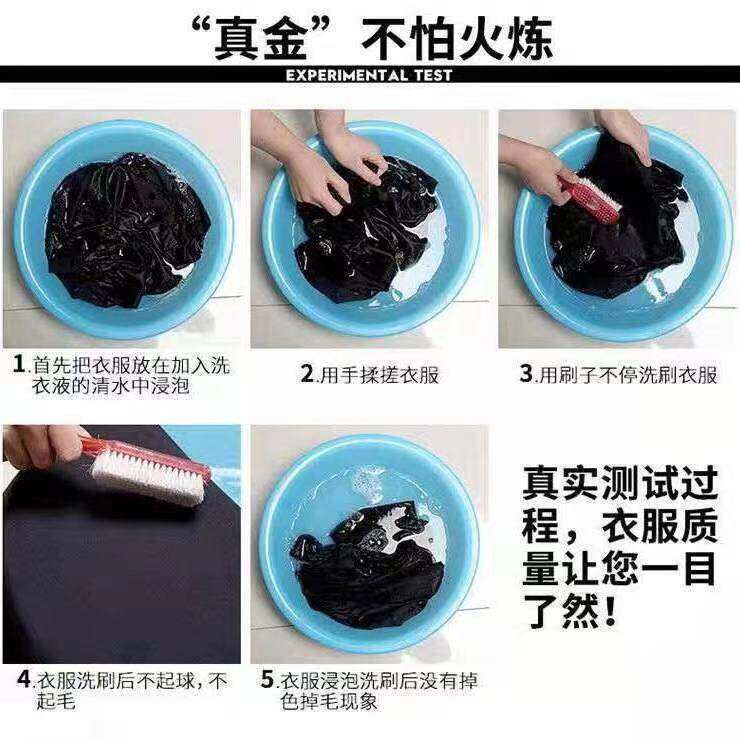 “真金”不怕火炼

EXPERIMENTAL TEST

1.首先把衣服放在加入洗衣液的清水中浸泡

2.用手揉搓衣服

3.用刷子不停洗刷衣服

4.衣服洗刷后不起球，不起毛

5.衣服浸泡洗刷后没有掉色掉毛现象

真实测试过程，衣服质量让您一目了然！